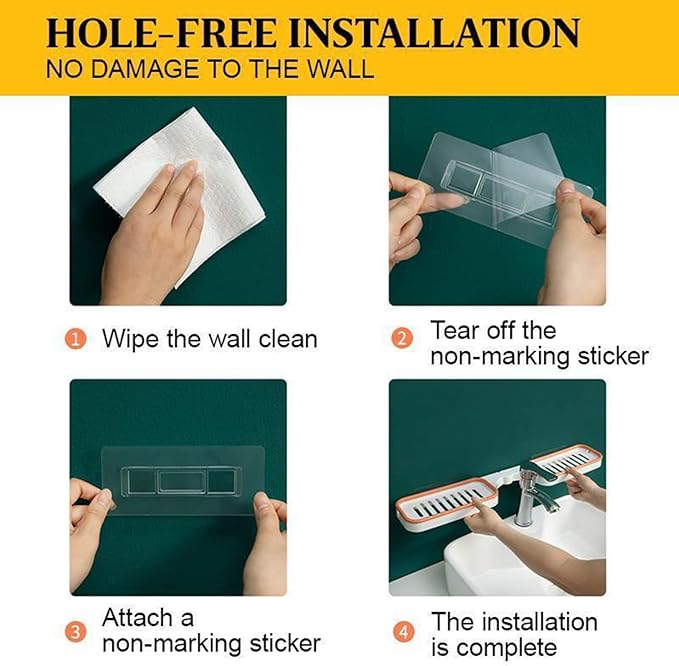 HOLE-FREE INSTALLATION
NO DAMAGE TO THE WALL

1 Wipe the wall clean

2 Tear off the non-marking sticker

3 Attach a non-marking sticker

4 The installation is complete