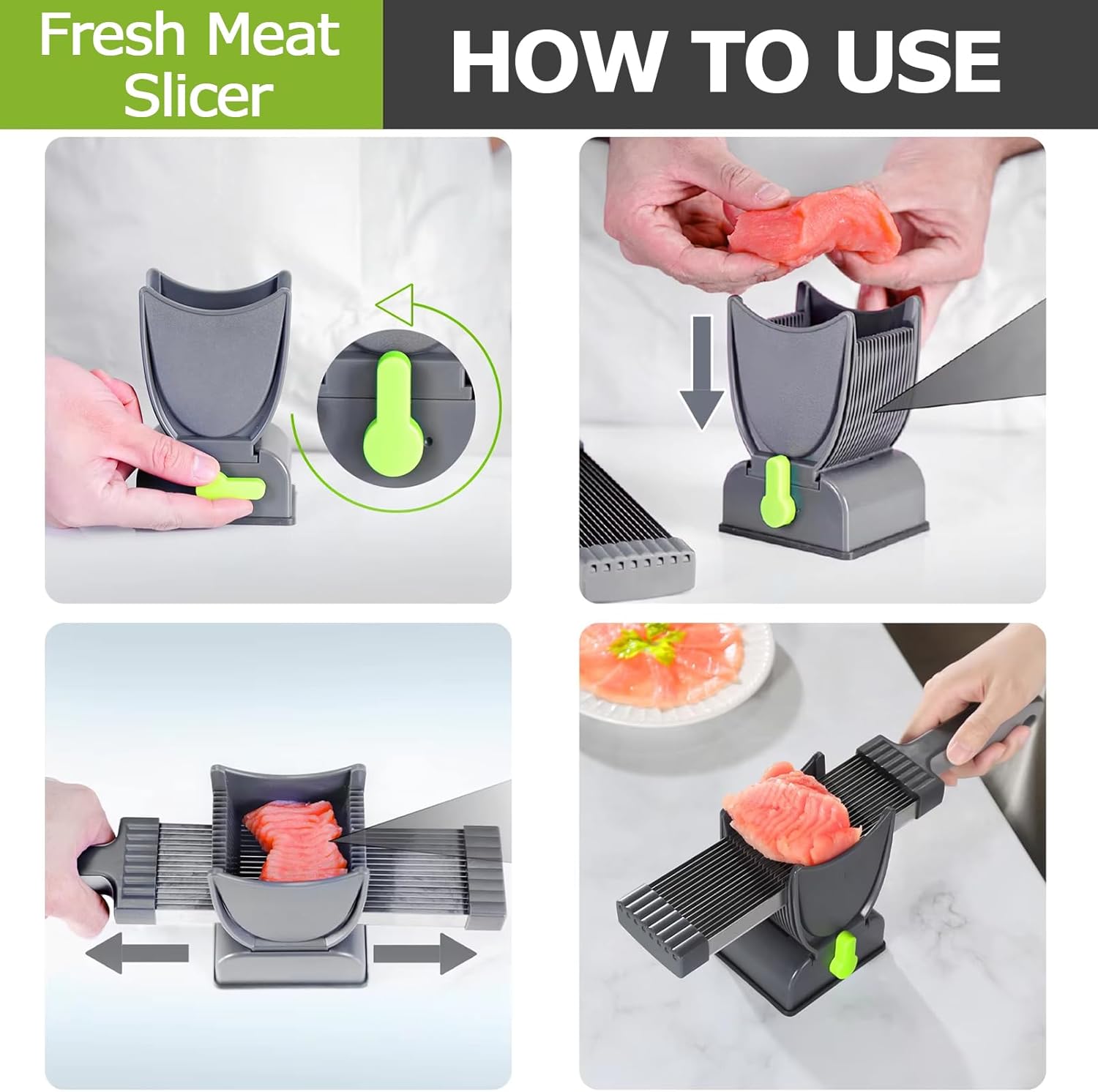 Fresh Meat Slicer

HOW TO USE